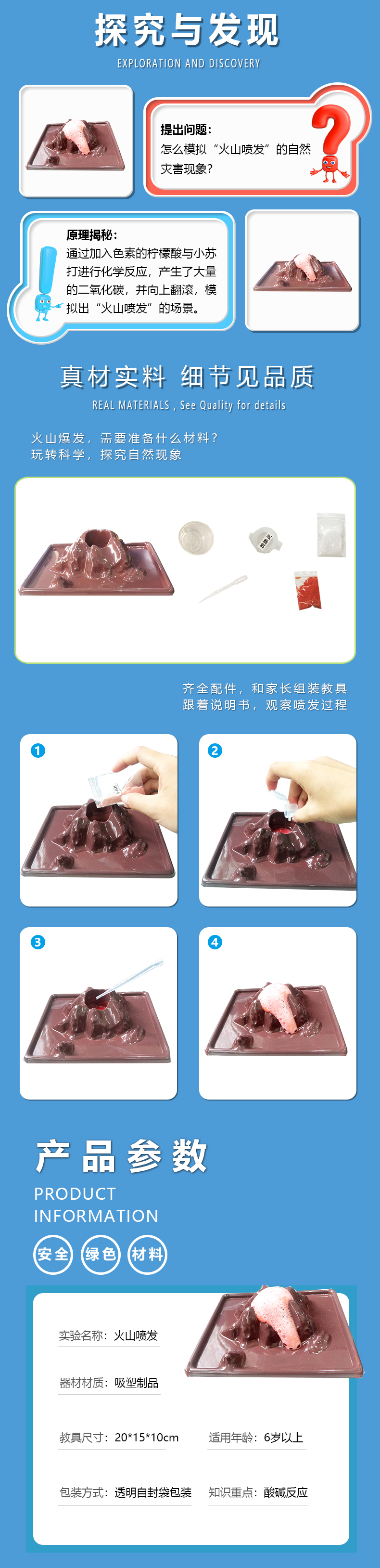 探究与发现
EXPLORATION AND DISCOVERY

提出问题：
怎么模拟“火山喷发”的自然灾害现象？

原理揭秘：
通过加入色素的柠檬酸与小苏打进行化学反应，产生了大量的二氧化碳，并向上翻滚，模拟出“火山喷发”的场景。

真材实料 细节见品质
REAL MATERIALS , See Quality for details

火山爆发，需要准备什么材料？
玩转科学，探究自然现象

齐全配件，和家长组装教具
跟着说明书，观察喷发过程

1
2
3
4

产品参数
PRODUCT
INFORMATION

安全 绿色 材料

实验名称：火山喷发
器材材质：吸塑制品
教具尺寸：20*15*10cm
适用年龄：6岁以上
包装方式：透明自封袋包装
知识重点：酸碱反应